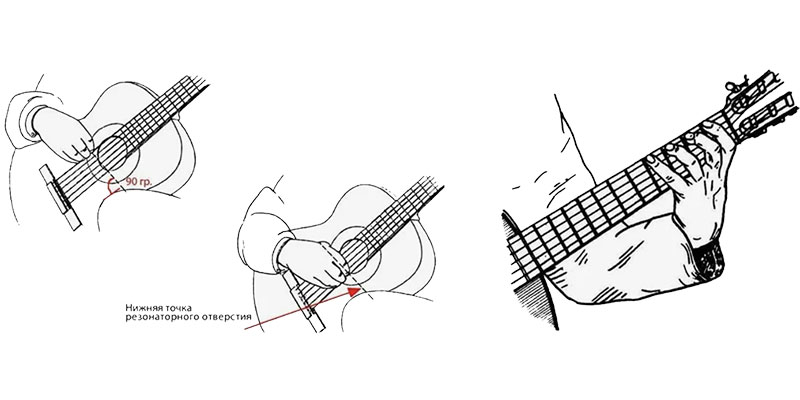 90 гр.

Нижняя точка резонаторного отверстия